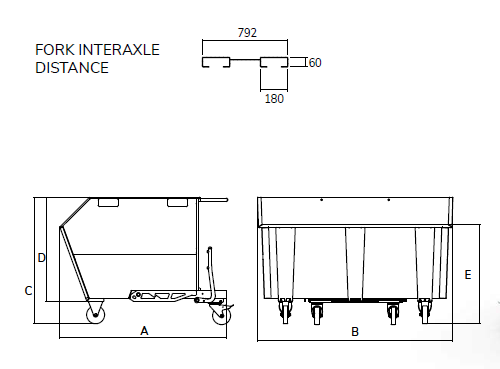 FORK INTERAXLE DISTANCE

792

60

180

D

C

A

E

B